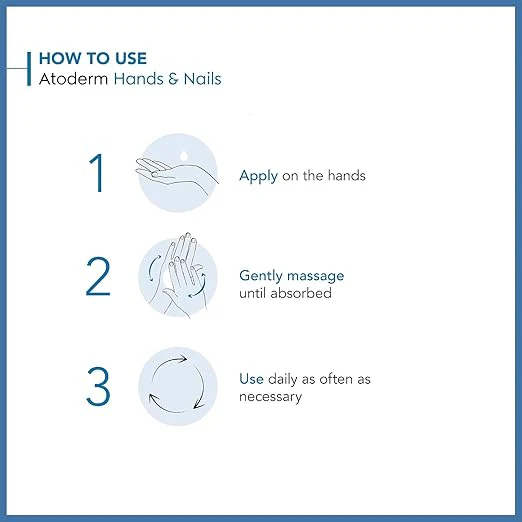 HOW TO USE
Atoderm Hands & Nails

1

Apply on the hands

2

Gently massage until absorbed

3

Use daily as often as necessary